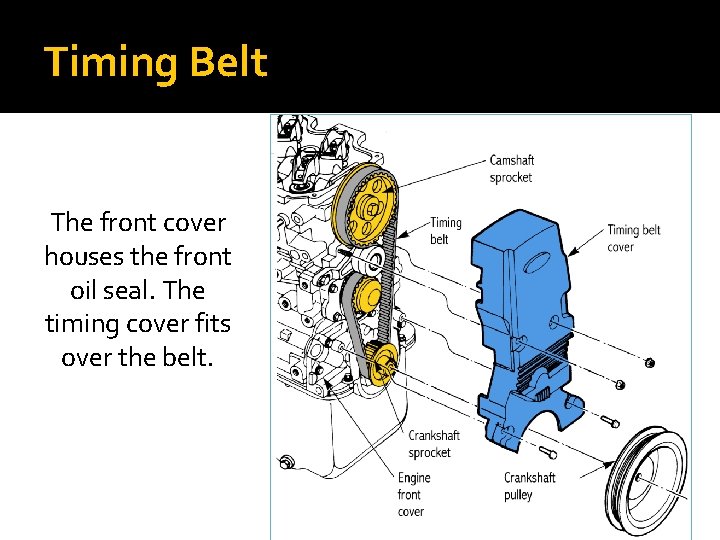 Timing Belt

The front cover houses the front oil seal. The timing cover fits over the belt.

Camshaft sprocket

Timing belt

Timing belt cover

Crankshaft sprocket

Engine front cover

Crankshaft pulley