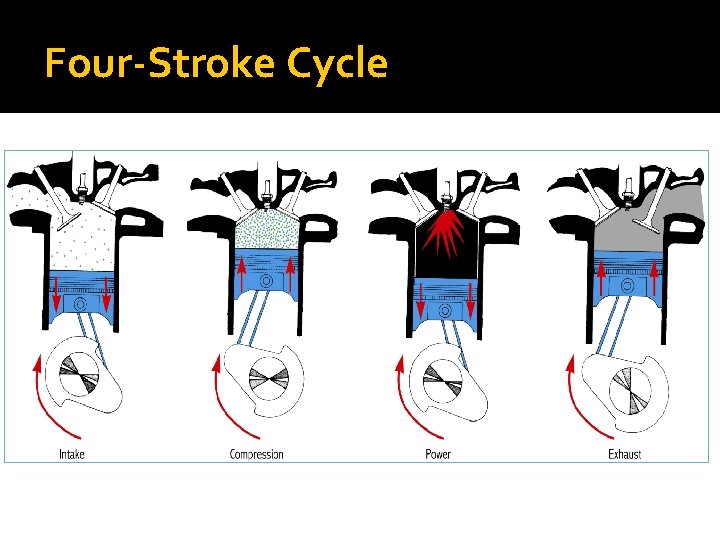 Four-Stroke Cycle

Intake

Compression

Power

Exhaust