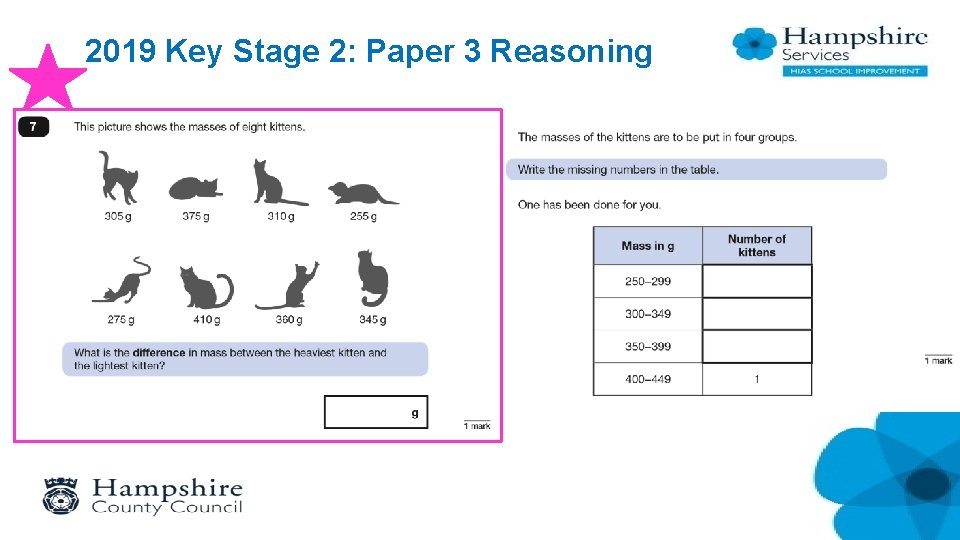 2019 Key Stage 2: Paper 3 Reasoning

Hampshire Services
HIAS SCHOOL IMPROVEMENT

7 This picture shows the masses of eight kittens.

305 g 375 g 310 g 255 g

275 g 410 g 360 g 345 g

What is the **difference** in mass between the heaviest kitten and the lightest kitten?

g

1 mark

The masses of the kittens are to be put in four groups.

Write the missing numbers in the table.

One has been done for you.

| Mass in g | Number of kittens |
|---|---|
| 250–299 | |
| 300–349 | |
| 350–399 | |
| 400–449 | 1 |

1 mark

Hampshire County Council