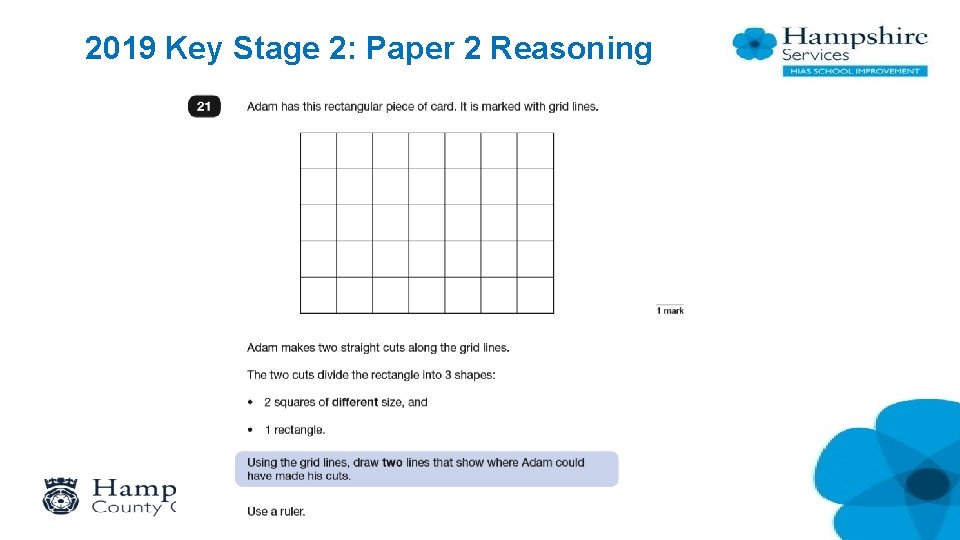 2019 Key Stage 2: Paper 2 Reasoning

Hampshire Services
HIAS SCHOOL IMPROVEMENT

21 Adam has this rectangular piece of card. It is marked with grid lines.

1 mark

Adam makes two straight cuts along the grid lines.

The two cuts divide the rectangle into 3 shapes:

• 2 squares of different size, and

• 1 rectangle.

Using the grid lines, draw two lines that show where Adam could have made his cuts.

Use a ruler.

Hamp
County C