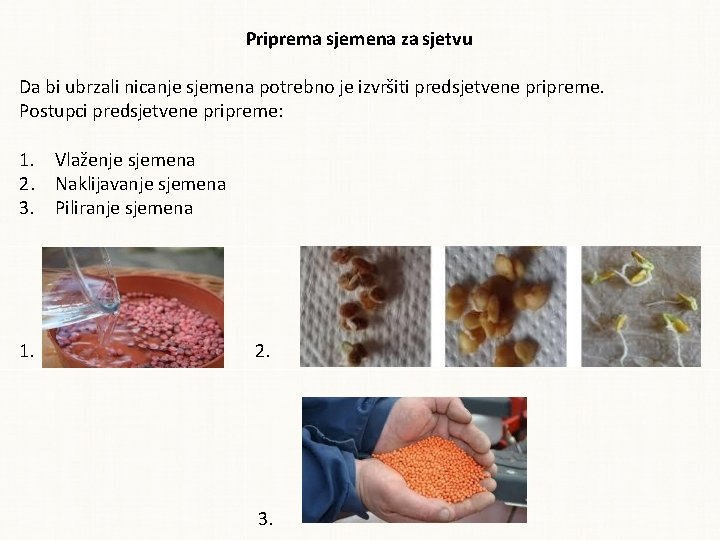 Priprema sjemena za sjetvu

Da bi ubrzali nicanje sjemena potrebno je izvršiti predsjetvene pripreme.
Postupci predsjetvene pripreme:

1. Vlaženje sjemena
2. Naklijavanje sjemena
3. Piliranje sjemena

1.

2.

3.