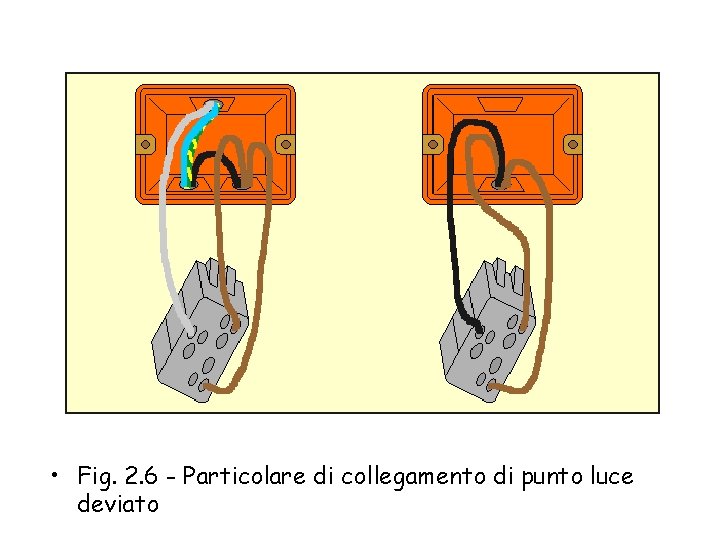 • Fig. 2.6 - Particolare di collegamento di punto luce deviato