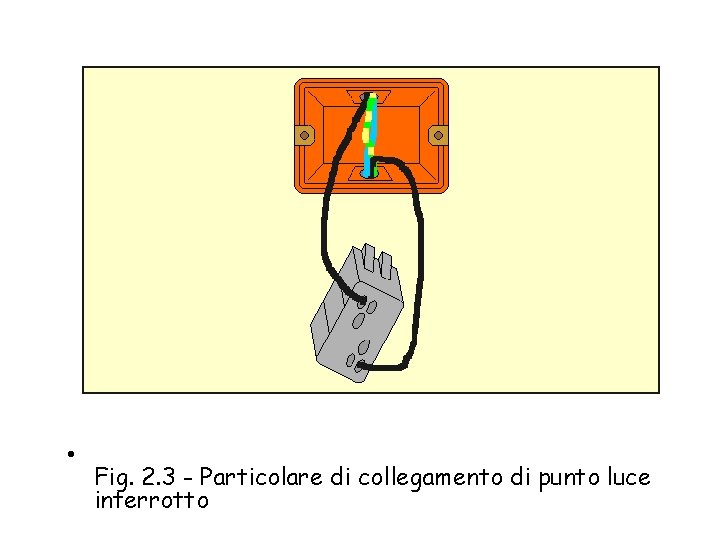 •
Fig. 2.3 - Particolare di collegamento di punto luce interrotto