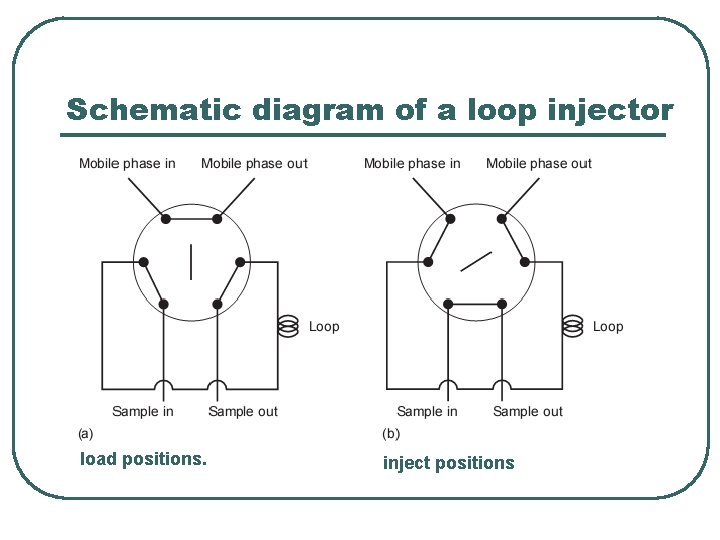 Schematic diagram of a loop injector

Mobile phase in
Mobile phase out
Loop
Sample in
Sample out
(a)
load positions.

Mobile phase in
Mobile phase out
Loop
Sample in
Sample out
(b)
inject positions