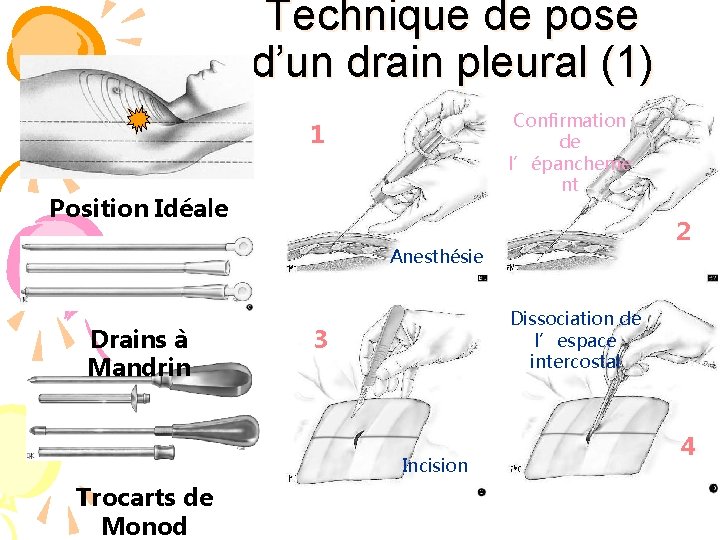 Technique de pose d’un drain pleural (1)

Position Idéale

Drains à Mandrin

Trocarts de Monod

1

Anesthésie

Confirmation de l’ épanchement

2

3

Incision

Dissociation de l’ espace intercostal

4