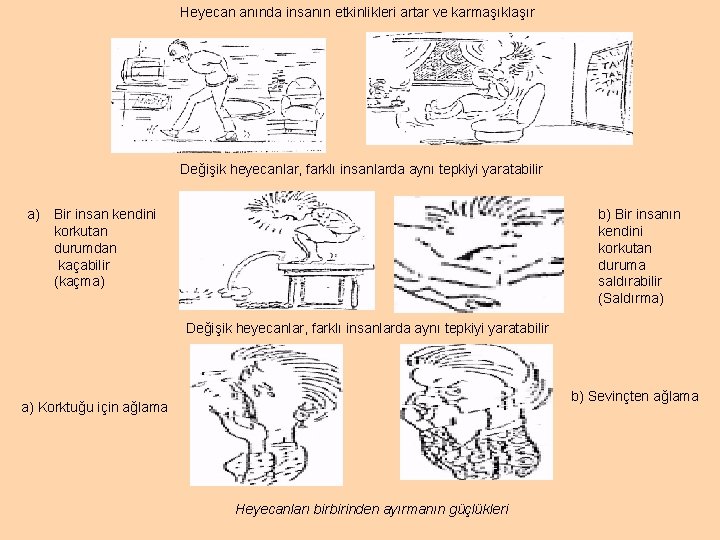 Heyecan anında insanın etkinlikleri artar ve karmaşıklaşır

TAK TAK TAK

Değişik heyecanlar, farklı insanlarda aynı tepkiyi yaratabilir

a) Bir insan kendini korkutan durumdan kaçabilir (kaçma)

b) Bir insanın kendini korkutan duruma saldırabilir (Saldırma)

Değişik heyecanlar, farklı insanlarda aynı tepkiyi yaratabilir

a) Korktuğu için ağlama

b) Sevinçten ağlama

Heyecanları birbirinden ayırmanın güçlükleri