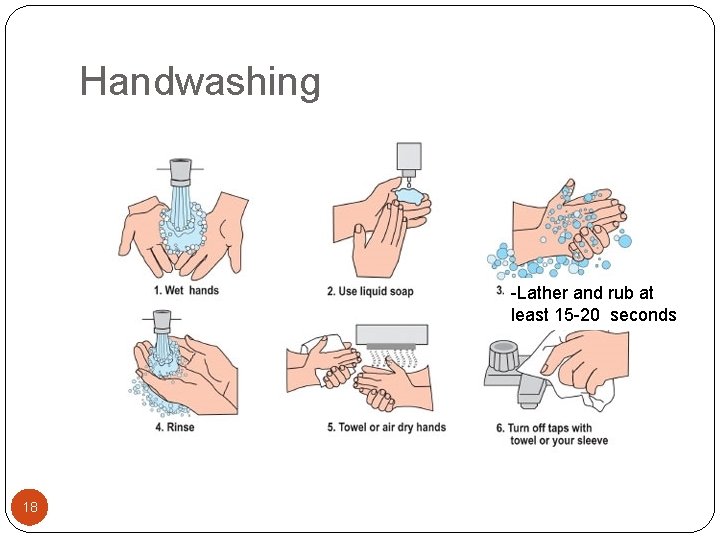 Handwashing

1. Wet hands

2. Use liquid soap

3. -Lather and rub at least 15-20 seconds

4. Rinse

5. Towel or air dry hands

6. Turn off taps with towel or your sleeve

18