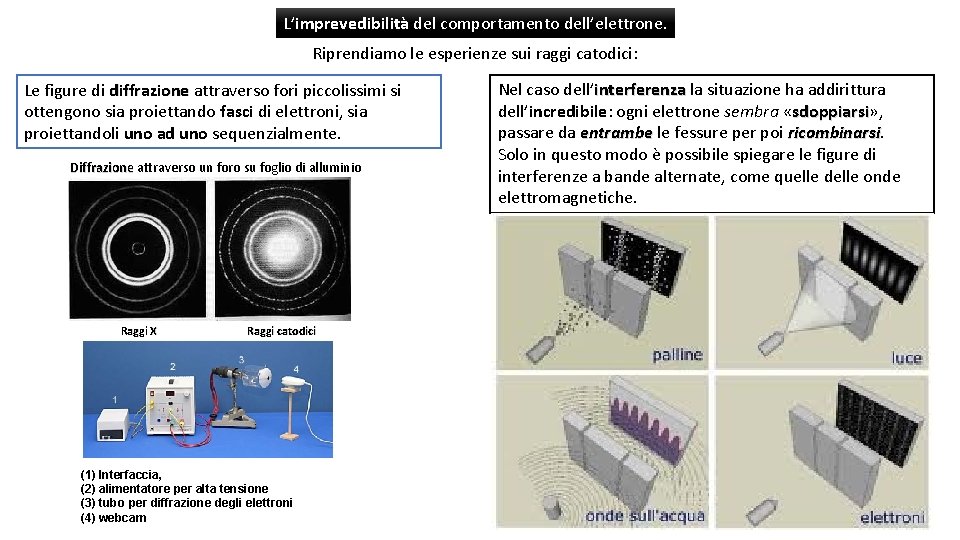 L'imprevedibilità del comportamento dell'elettrone.

Riprendiamo le esperienze sui raggi catodici:

Le figure di diffrazione attraverso fori piccolissimi si ottengono sia proiettando fasci di elettroni, sia proiettandoli uno ad uno sequenzialmente.

Diffrazione attraverso un foro su foglio di alluminio

Raggi X

Raggi catodici

1

2

3

4

(1) Interfaccia,
(2) alimentatore per alta tensione
(3) tubo per diffrazione degli elettroni
(4) webcam

Nel caso dell'interferenza la situazione ha addirittura dell'incredibile: ogni elettrone sembra «sdoppiarsi», passare da entrambe le fessure per poi ricombinarsi. Solo in questo modo è possibile spiegare le figure di interferenze a bande alternate, come quelle delle onde elettromagnetiche.

palline

luce

onde sull'acqua

elettroni