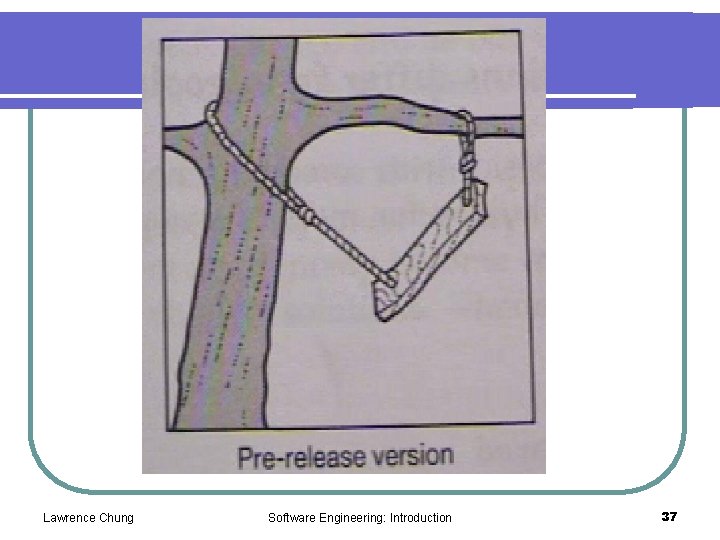 Pre-release version

Lawrence Chung Software Engineering: Introduction 37