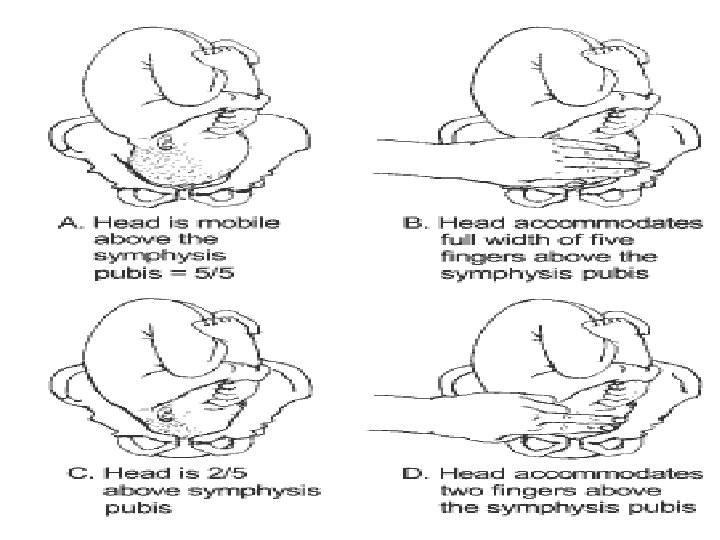 A. Head is mobile above the symphysis pubis = 5/5

B. Head accommodates full width of five fingers above the symphysis pubis

C. Head is 2/5 above symphysis pubis

D. Head accommodates two fingers above the symphysis pubis