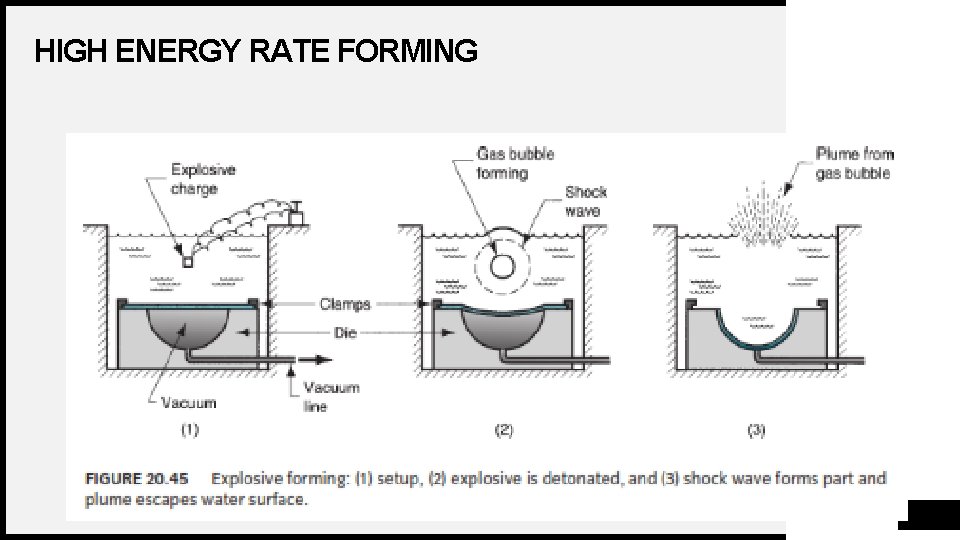 HIGH ENERGY RATE FORMING

Explosive charge

Gas bubble forming

Shock wave

Plume from gas bubble

Clamps

Die

Vacuum

Vacuum line

(1)

(2)

(3)

FIGURE 20.45 Explosive forming: (1) setup, (2) explosive is detonated, and (3) shock wave forms part and plume escapes water surface.