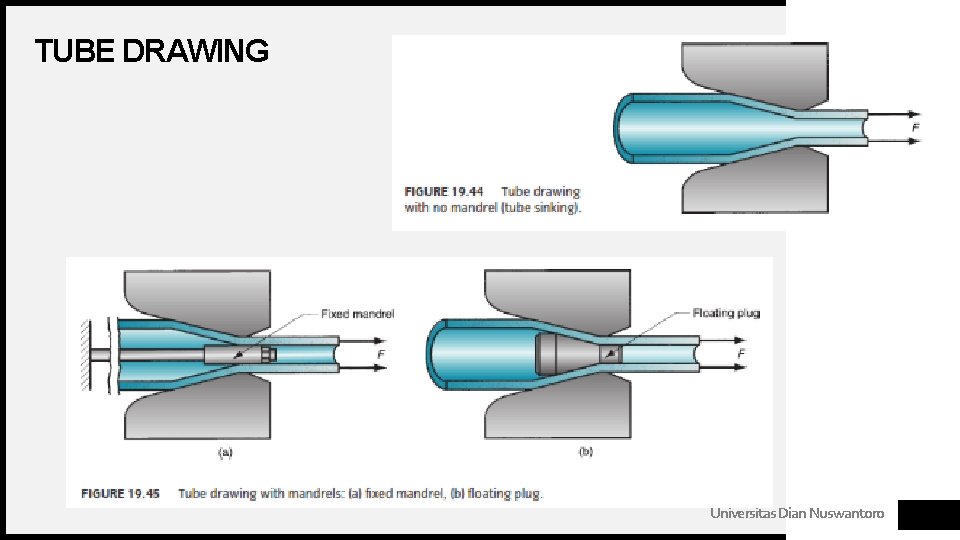 TUBE DRAWING

F

FIGURE 19.44 Tube drawing with no mandrel (tube sinking).

Fixed mandrel

F

(a)

Floating plug

F

(b)

FIGURE 19.45 Tube drawing with mandrels: (a) fixed mandrel, (b) floating plug.

Universitas Dian Nuswantoro