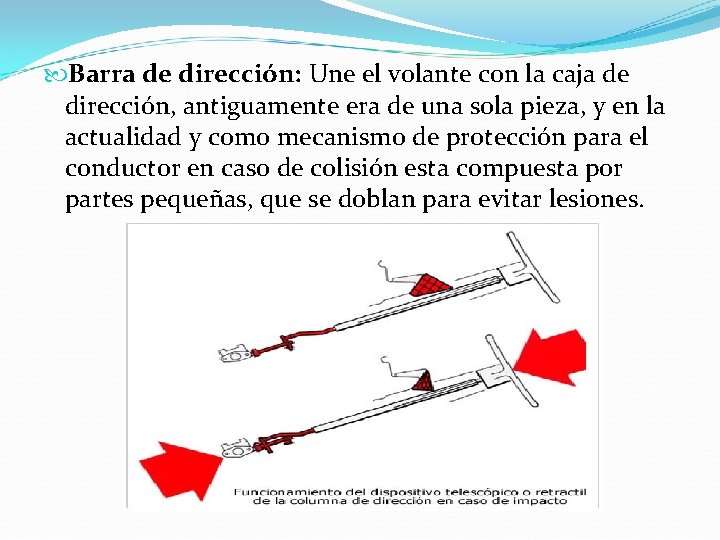 Barra de dirección: Une el volante con la caja de dirección, antiguamente era de una sola pieza, y en la actualidad y como mecanismo de protección para el conductor en caso de colisión esta compuesta por partes pequeñas, que se doblan para evitar lesiones.

Funcionamiento del dispositivo telescópico o retractil de la columna de dirección en caso de impacto