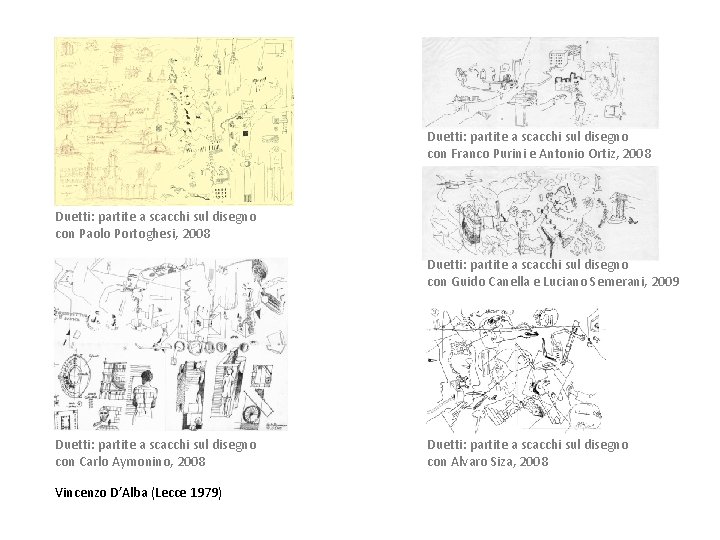 Duetti: partite a scacchi sul disegno
con Paolo Portoghesi, 2008

Duetti: partite a scacchi sul disegno
con Carlo Aymonino, 2008

Vincenzo D'Alba (Lecce 1979)

Duetti: partite a scacchi sul disegno
con Franco Purini e Antonio Ortiz, 2008

Duetti: partite a scacchi sul disegno
con Guido Canella e Luciano Semerani, 2009

Duetti: partite a scacchi sul disegno
con Alvaro Siza, 2008