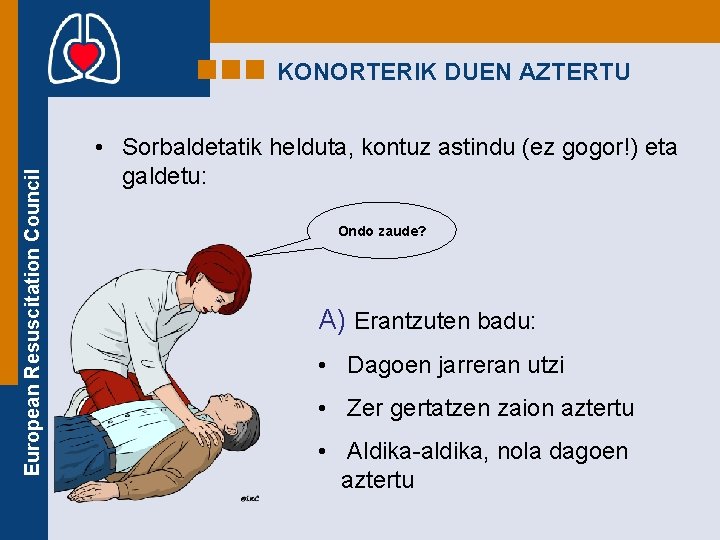 European Resuscitation Council

KONORTERIK DUEN AZTERTU

• Sorbaldetatik helduta, kontuz astindu (ez gogor!) eta galdetu:

Ondo zaude?

A) Erantzuten badu:

• Dagoen jarreran utzi

• Zer gertatzen zaion aztertu

• Aldika-aldika, nola dagoen aztertu

©ERC