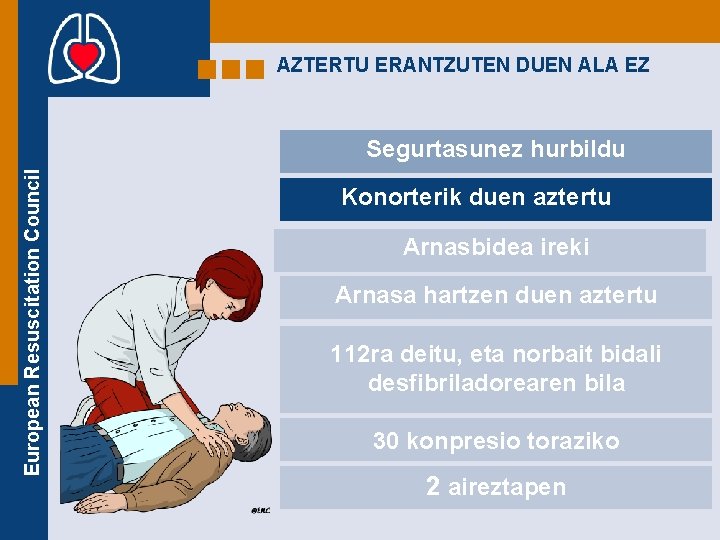 European Resuscitation Council

AZTERTU ERANTZUTEN DUEN ALA EZ

Segurtasunez hurbildu

Konorterik duen aztertu

Arnasbidea ireki

Arnasa hartzen duen aztertu

112ra deitu, eta norbait bidali desfibriladorearen bila

30 konpresio toraziko

2 aireztapen

©ERC