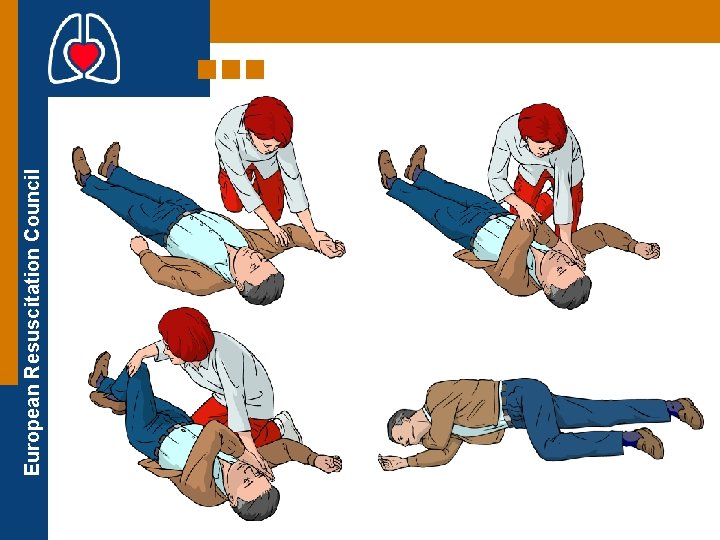 European Resuscitation Council