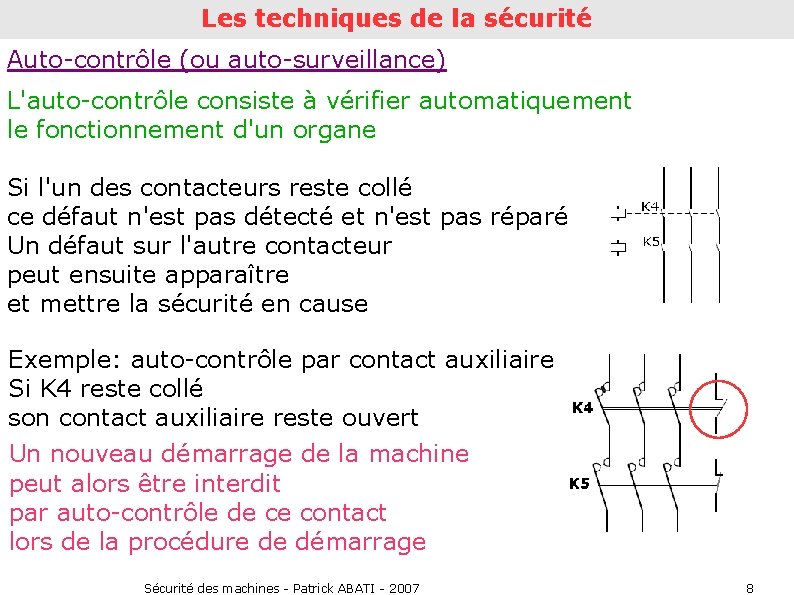 Les techniques de la sécurité

Auto-contrôle (ou auto-surveillance)

L'auto-contrôle consiste à vérifier automatiquement le fonctionnement d'un organe

Si l'un des contacteurs reste collé
ce défaut n'est pas détecté et n'est pas réparé
Un défaut sur l'autre contacteur
peut ensuite apparaître
et mettre la sécurité en cause

K4
K5

Exemple: auto-contrôle par contact auxiliaire
Si K4 reste collé
son contact auxiliaire reste ouvert

Un nouveau démarrage de la machine
peut alors être interdit
par auto-contrôle de ce contact
lors de la procédure de démarrage

K4
K5

Sécurité des machines - Patrick ABATI - 2007

8