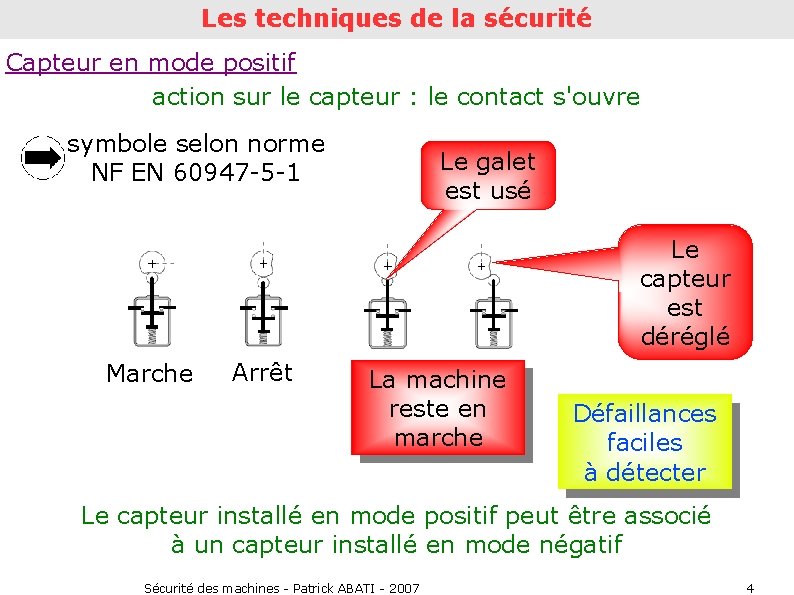 Les techniques de la sécurité

Capteur en mode positif

action sur le capteur : le contact s'ouvre

symbole selon norme NF EN 60947-5-1

Le galet est usé

Le capteur est déréglé

Marche

Arrêt

La machine reste en marche

Défaillances faciles à détecter

Le capteur installé en mode positif peut être associé à un capteur installé en mode négatif

Sécurité des machines - Patrick ABATI - 2007

4