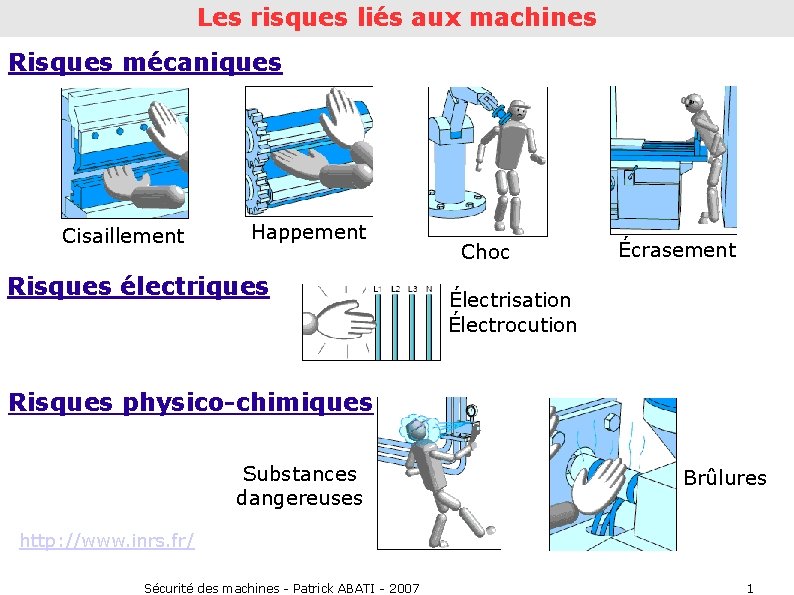 Les risques liés aux machines

Risques mécaniques

Cisaillement

Happement

Choc

Écrasement

Risques électriques

L1 L2 L3 N

Électrisation
Électrocution

Risques physico-chimiques

Substances dangereuses

Brûlures

http://www.inrs.fr/

Sécurité des machines - Patrick ABATI - 2007

1