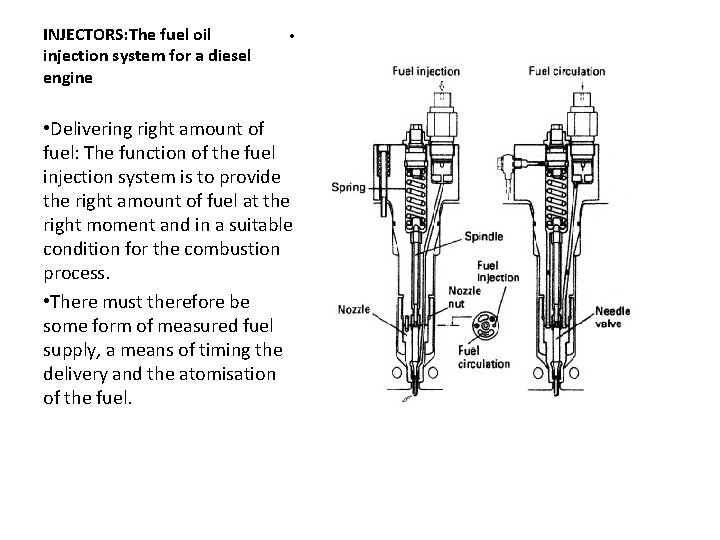 INJECTORS:The fuel oil injection system for a diesel engine

•

•Delivering right amount of fuel: The function of the fuel injection system is to provide the right amount of fuel at the right moment and in a suitable condition for the combustion process.

•There must therefore be some form of measured fuel supply, a means of timing the delivery and the atomisation of the fuel.

Fuel injection

Fuel circulation

Spring

Spindle

Fuel injection

Nozzle nut

Nozzle

Fuel circulation

Needle valve