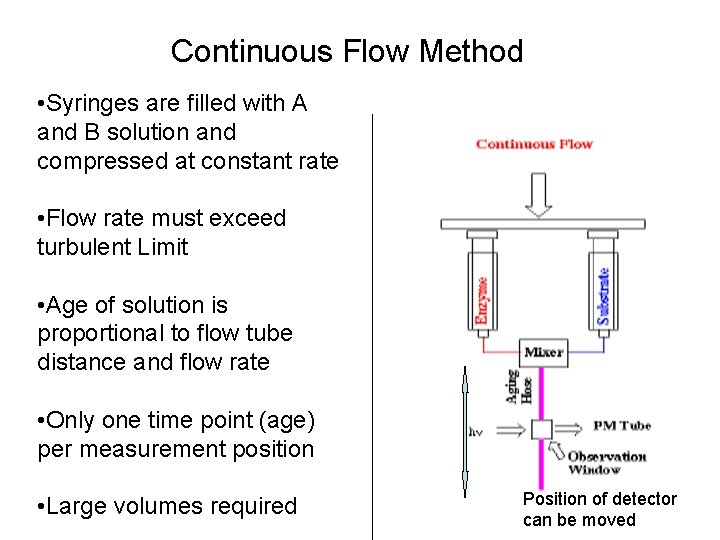 Continuous Flow Method

•Syringes are filled with A and B solution and compressed at constant rate

•Flow rate must exceed turbulent Limit

•Age of solution is proportional to flow tube distance and flow rate

•Only one time point (age) per measurement position

•Large volumes required

Continuous Flow

Enzyme

Substrate

Mixer

Aging Hose

hv

PM Tube

Observation Window

Position of detector can be moved