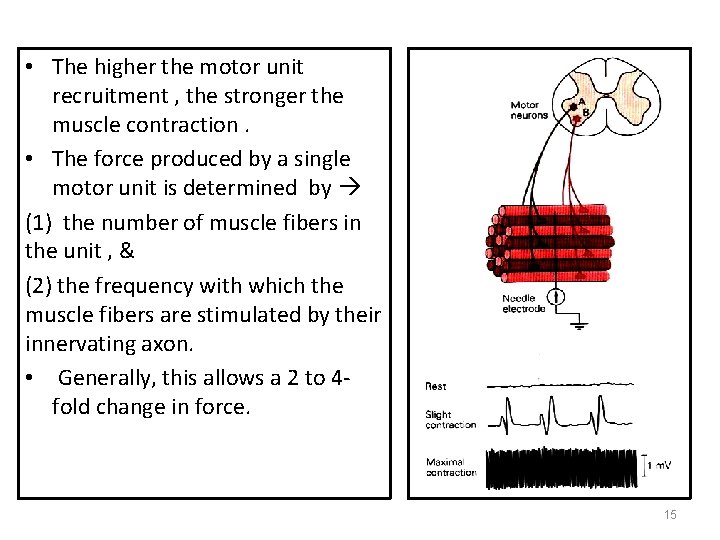 • The higher the motor unit recruitment , the stronger the muscle contraction .
• The force produced by a single motor unit is determined by →

(1) the number of muscle fibers in the unit , &

(2) the frequency with which the muscle fibers are stimulated by their innervating axon.

• Generally, this allows a 2 to 4-fold change in force.

Motor neurons
A
B
Needle electrode
Rest
Slight contraction
Maximal contraction
1 mV

15