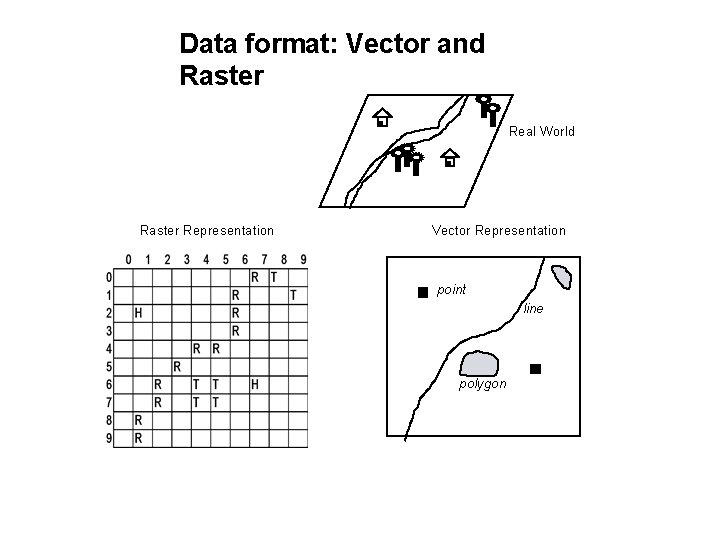 Data format: Vector and Raster

Real World

Raster Representation

| | 0 | 1 | 2 | 3 | 4 | 5 | 6 | 7 | 8 | 9 |
|---|---|---|---|---|---|---|---|---|---|---|
| 0 | | | | | | | | R | T | |
| 1 | | | | | | | R | | | T |
| 2 | | H | | | | | R | | | |
| 3 | | | | | | | R | | | |
| 4 | | | | | R | R | | | | |
| 5 | | | | R | | | | | | |
| 6 | | | R | | T | T | | H | | |
| 7 | | | R | | T | T | | | | |
| 8 | | R | | | | | | | | |
| 9 | | R | | | | | | | | |

Vector Representation

point

line

polygon