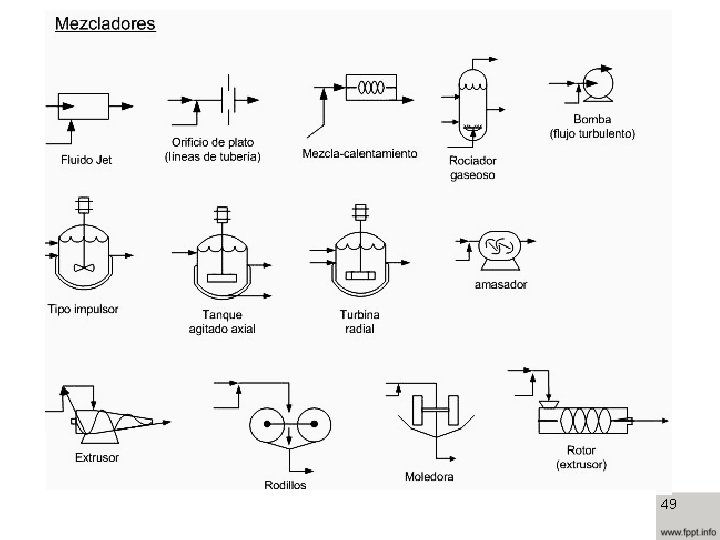 Mezcladores

Fluido Jet

Orificio de plato (lineas de tuberia)

Mezcla-calentamiento

Rociador gaseoso

Bomba (flujo turbulento)

Tipo impulsor

Tanque agitado axial

Turbina radial

amasador

Extrusor

Rodillos

Moledora

Rotor (extrusor)

49

www.fppt.info