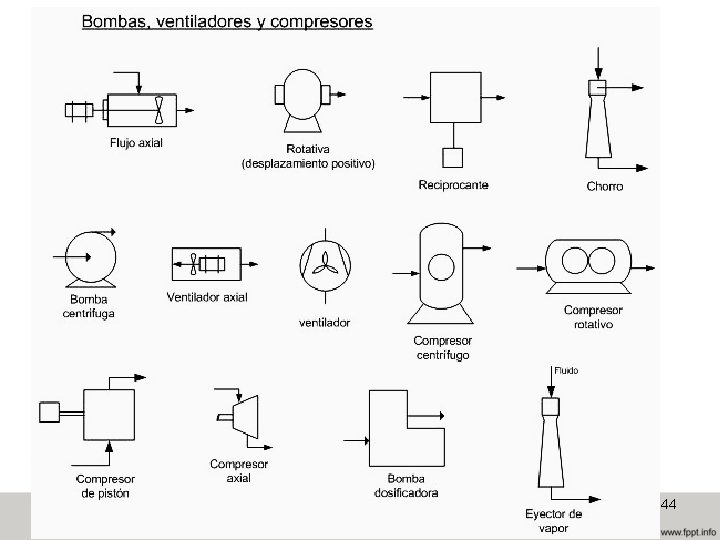 Bombas, ventiladores y compresores

Flujo axial

Rotativa (desplazamiento positivo)

Reciprocante

Chorro

Bomba centrifuga

Ventilador axial

ventilador

Compresor centrifugo

Compresor rotativo

Compresor de pistón

Compresor axial

Bomba dosificadora

Fluido

Eyector de vapor

44

www.fppt.info