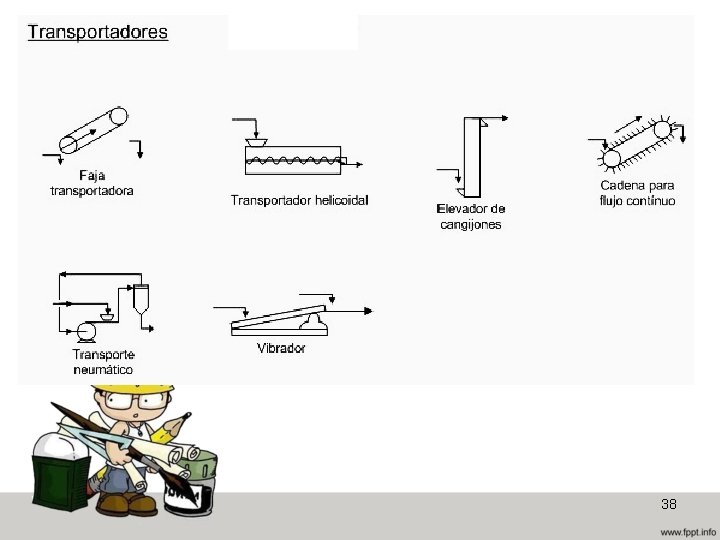 Transportadores

Faja transportadora

Transportador helicoidal

Elevador de cangijones

Cadena para flujo continuo

Transporte neumático

Vibrador

38

www.fppt.info