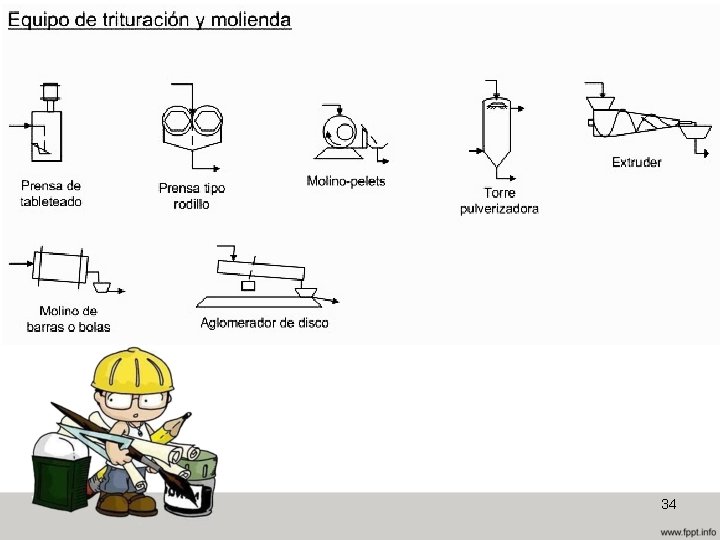 Equipo de trituración y molienda

Prensa de tableteado

Prensa tipo rodillo

Molino-pelets

Torre pulverizadora

Extruder

Molino de barras o bolas

Aglomerador de disco

34

www.fppt.info