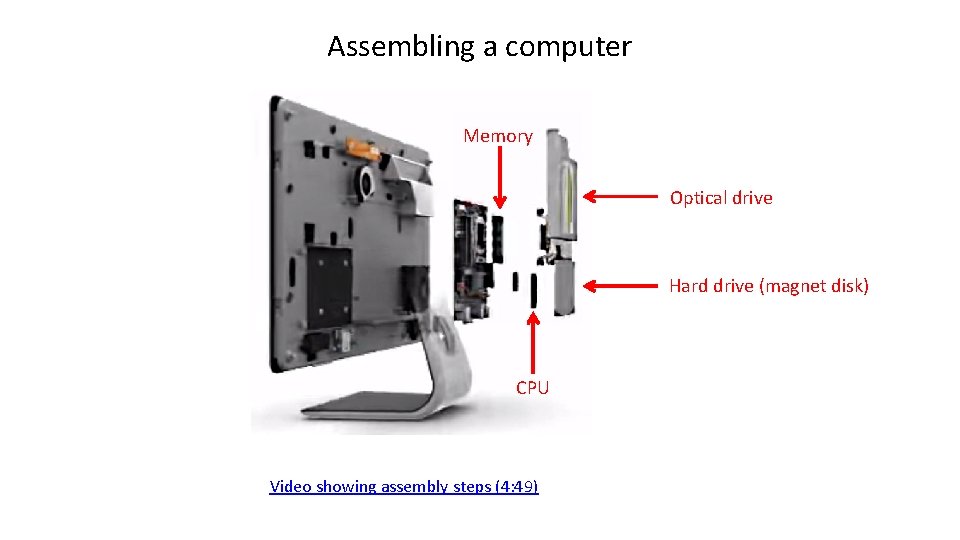 Assembling a computer

Memory

Optical drive

Hard drive (magnet disk)

CPU

Video showing assembly steps (4:49)