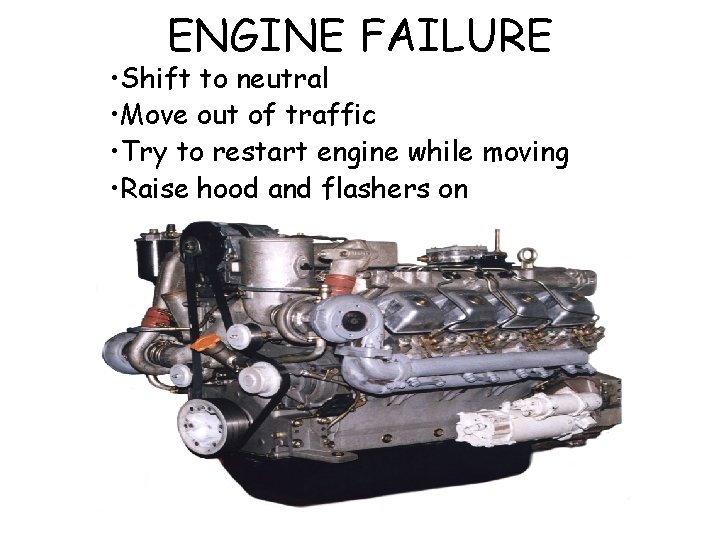 ENGINE FAILURE

•Shift to neutral
•Move out of traffic
•Try to restart engine while moving
•Raise hood and flashers on