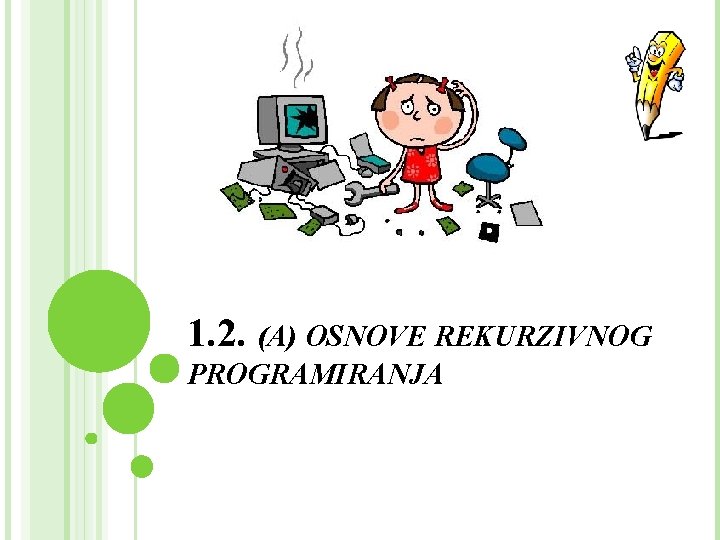 1.2. (A) OSNOVE REKURZIVNOG PROGRAMIRANJA