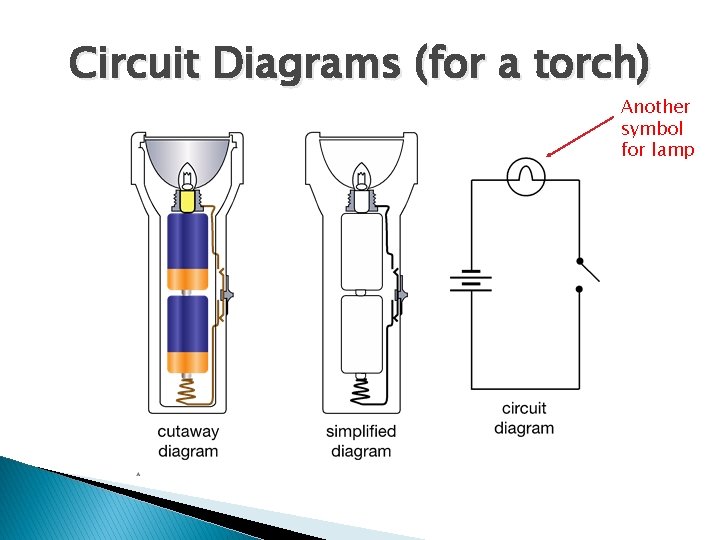 Circuit Diagrams (for a torch)

Another symbol for lamp

cutaway diagram

simplified diagram

circuit diagram