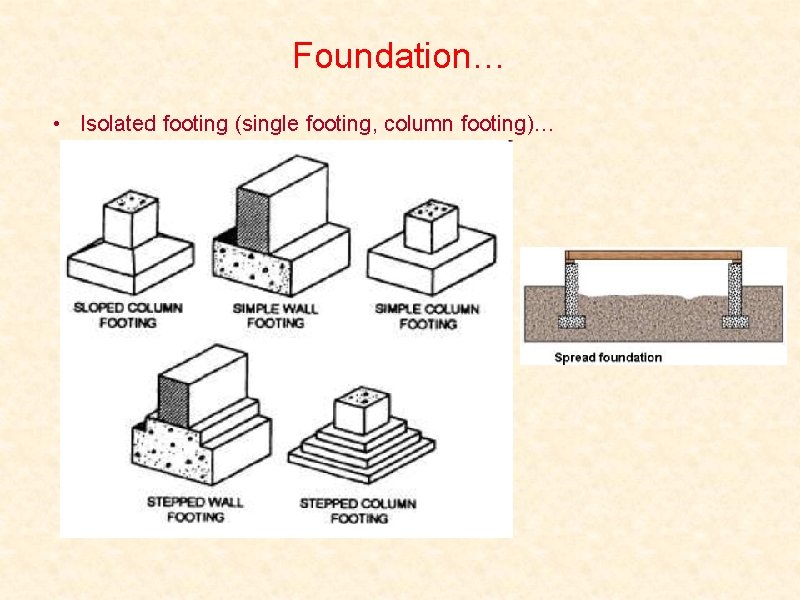 Foundation…

• Isolated footing (single footing, column footing)…

SLOPED COLUMN FOOTING

SIMPLE WALL FOOTING

SIMPLE COLUMN FOOTING

STEPPED WALL FOOTING

STEPPED COLUMN FOOTING

Spread foundation