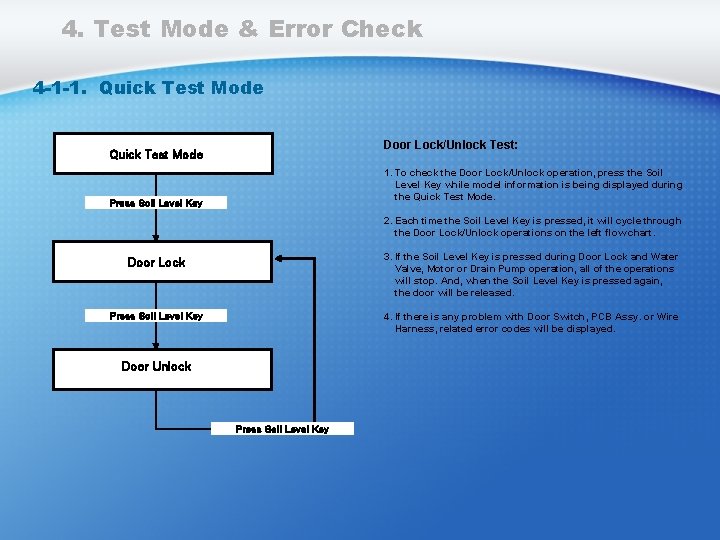 4. Test Mode & Error Check

4-1-1. Quick Test Mode

Quick Test Mode

Press Soil Level Key

Door Lock

Press Soil Level Key

Door Unlock

Press Soil Level Key

Door Lock/Unlock Test:

1. To check the Door Lock/Unlock operation, press the Soil Level Key while model information is being displayed during the Quick Test Mode.

2. Each time the Soil Level Key is pressed, it will cycle through the Door Lock/Unlock operations on the left flowchart.

3. If the Soil Level Key is pressed during Door Lock and Water Valve, Motor or Drain Pump operation, all of the operations will stop. And, when the Soil Level Key is pressed again, the door will be released.

4. If there is any problem with Door Switch, PCB Assy. or Wire Harness, related error codes will be displayed.