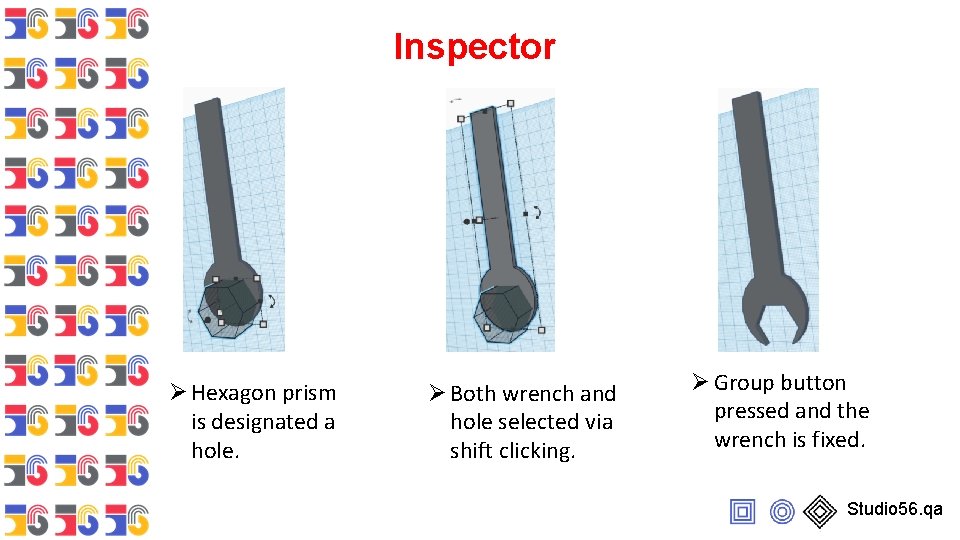 Inspector

➢ Hexagon prism is designated a hole.

➢ Both wrench and hole selected via shift clicking.

➢ Group button pressed and the wrench is fixed.

Studio56.qa