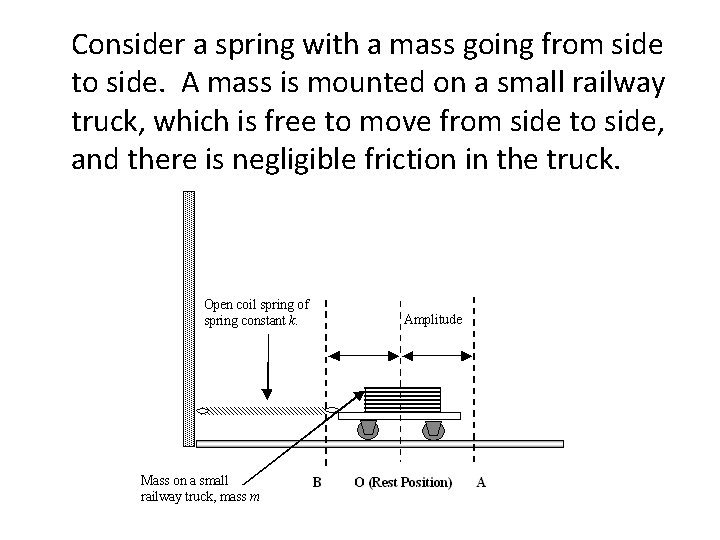 Consider a spring with a mass going from side to side. A mass is mounted on a small railway truck, which is free to move from side to side, and there is negligible friction in the truck.

Open coil spring of spring constant $k$.

Amplitude

Mass on a small railway truck, mass $m$

B

O (Rest Position)

A