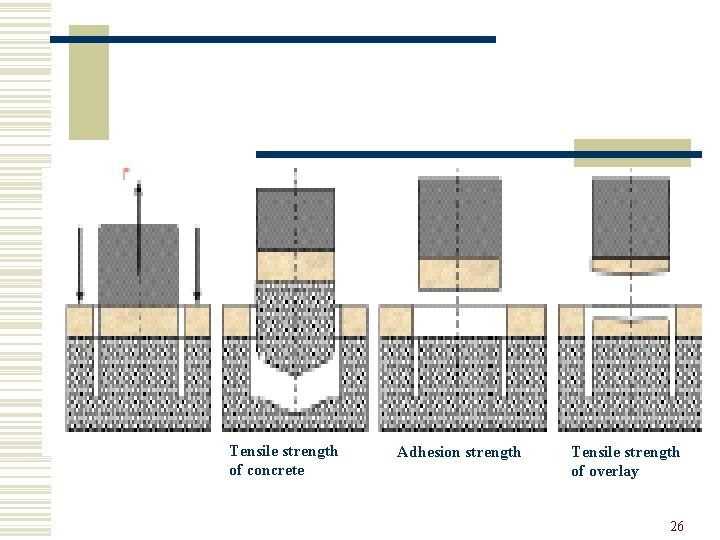 F

Tensile strength of concrete

Adhesion strength

Tensile strength of overlay

26