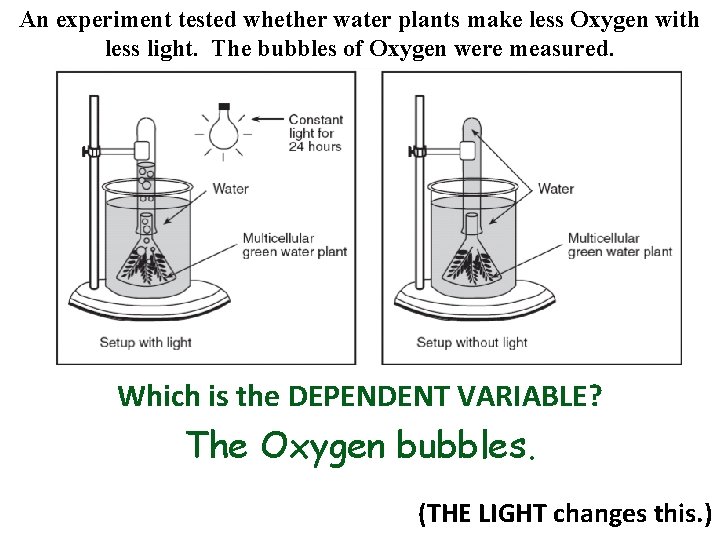 An experiment tested whether water plants make less Oxygen with less light. The bubbles of Oxygen were measured.

Constant light for 24 hours

Water

Multicellular green water plant

Setup with light

Water

Multicellular green water plant

Setup without light

Which is the DEPENDENT VARIABLE?

The Oxygen bubbles.

(THE LIGHT changes this.)