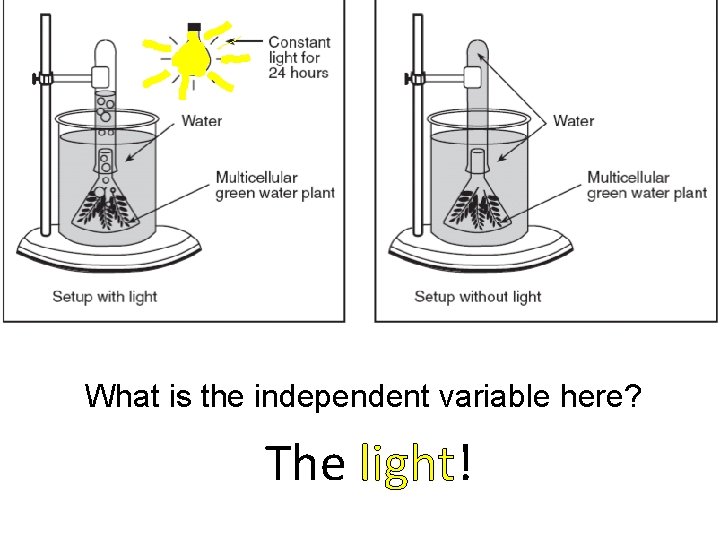 Constant light for 24 hours

Water

Multicellular green water plant

Setup with light

Water

Multicellular green water plant

Setup without light

What is the independent variable here?

The light!