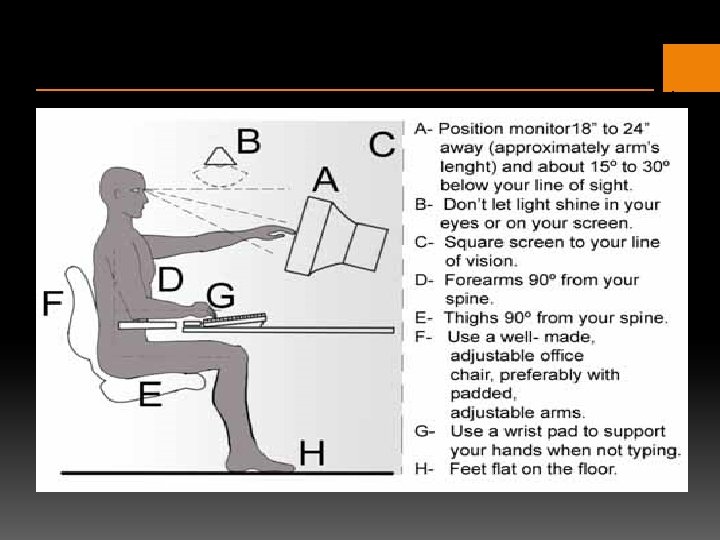 B

C

A

D

G

F

E

H

A- Position monitor18" to 24" away (approximately arm's lenght) and about 15° to 30° below your line of sight.
B- Don't let light shine in your eyes or on your screen.
C- Square screen to your line of vision.
D- Forearms 90° from your spine.
E- Thighs 90° from your spine.
F- Use a well- made, adjustable office chair, preferably with padded, adjustable arms.
G- Use a wrist pad to support your hands when not typing.
H- Feet flat on the floor.