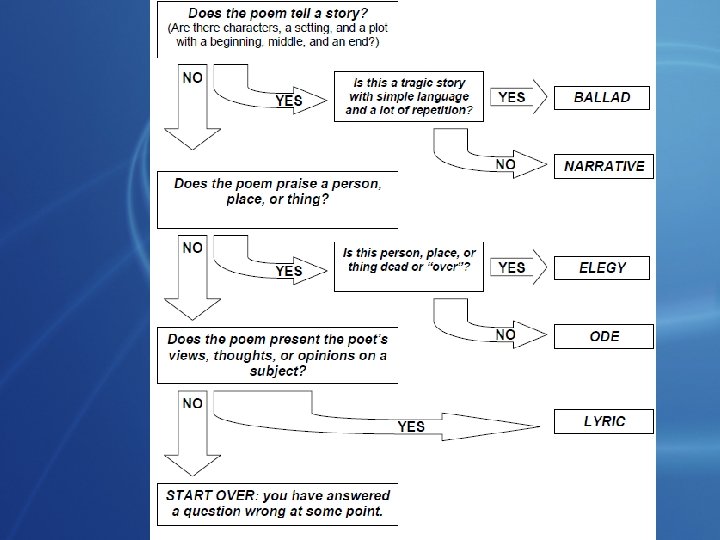 Does the poem tell a story?
(Are there characters, a setting, and a plot with a beginning, middle, and an end?)

NO

YES

Is this a tragic story with simple language and a lot of repetition?

YES

BALLAD

NO

NARRATIVE

Does the poem praise a person, place, or thing?

NO

YES

Is this person, place, or thing dead or "over"?

YES

ELEGY

NO

ODE

Does the poem present the poet's views, thoughts, or opinions on a subject?

NO

YES

LYRIC

START OVER: you have answered a question wrong at some point.