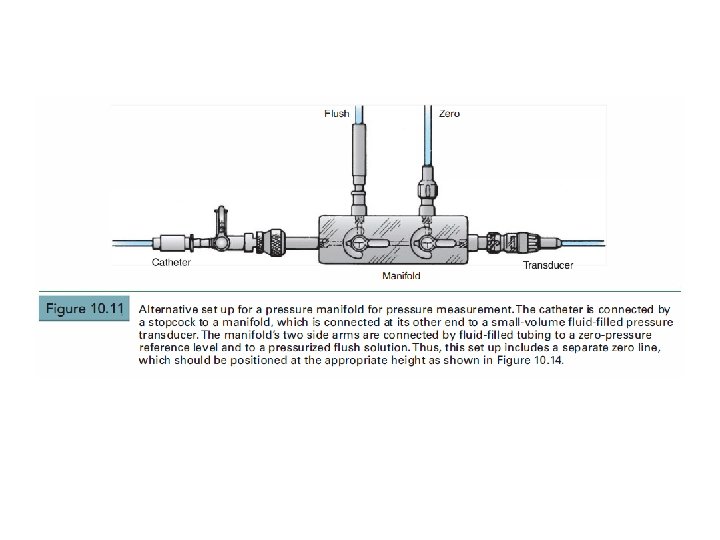 Flush

Zero

Catheter

Manifold

Transducer

Figure 10.11

Alternative set up for a pressure manifold for pressure measurement. The catheter is connected by a stopcock to a manifold, which is connected at its other end to a small-volume fluid-filled pressure transducer. The manifold's two side arms are connected by fluid-filled tubing to a zero-pressure reference level and to a pressurized flush solution. Thus, this set up includes a separate zero line, which should be positioned at the appropriate height as shown in Figure 10.14.