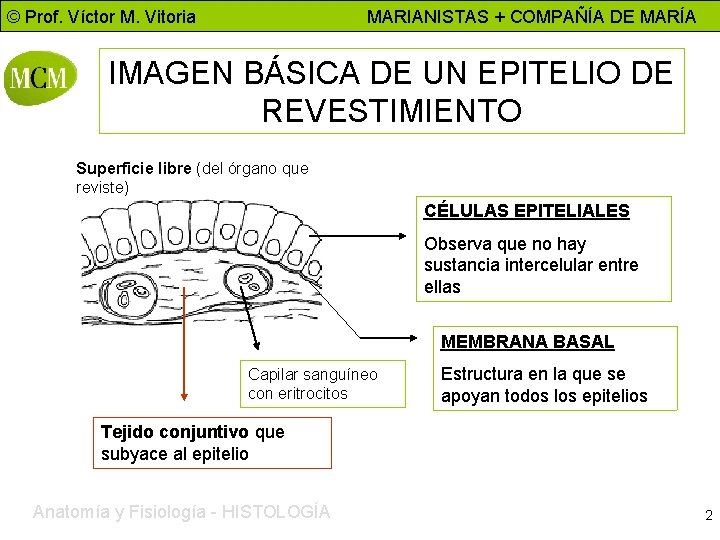 © Prof. Víctor M. Vitoria MARIANISTAS + COMPAÑÍA DE MARÍA

MCM

IMAGEN BÁSICA DE UN EPITELIO DE REVESTIMIENTO

Superficie libre (del órgano que reviste)

CÉLULAS EPITELIALES

Observa que no hay sustancia intercelular entre ellas

MEMBRANA BASAL

Estructura en la que se apoyan todos los epitelios

Capilar sanguíneo con eritrocitos

Tejido conjuntivo que subyace al epitelio

Anatomía y Fisiología - HISTOLOGÍA

2