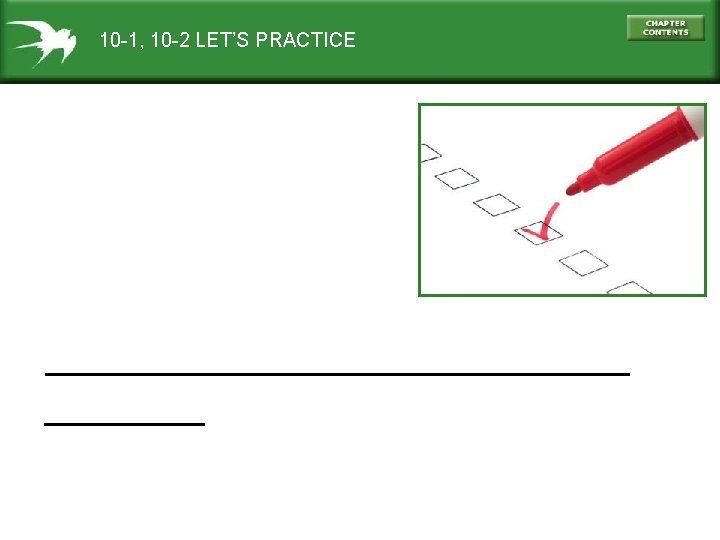 10-1, 10-2 LET'S PRACTICE

CHAPTER CONTENTS