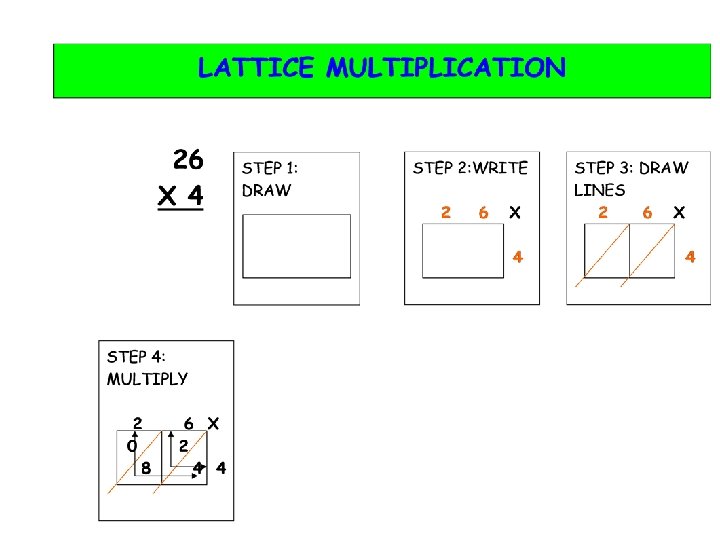 LATTICE MULTIPLICATION

26
X 4

STEP 1: DRAW

STEP 2:WRITE

2 6 X
4

STEP 3: DRAW LINES

2 6 X
4

STEP 4: MULTIPLY

2 6 X
0 2
8 4 4