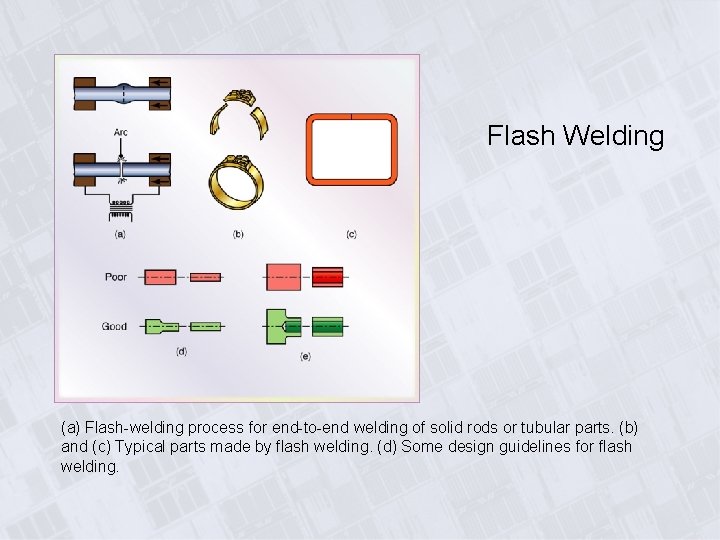 Arc

(a)

(b)

(c)

Poor

Good

(d)

(e)

Flash Welding

(a) Flash-welding process for end-to-end welding of solid rods or tubular parts. (b) and (c) Typical parts made by flash welding. (d) Some design guidelines for flash welding.